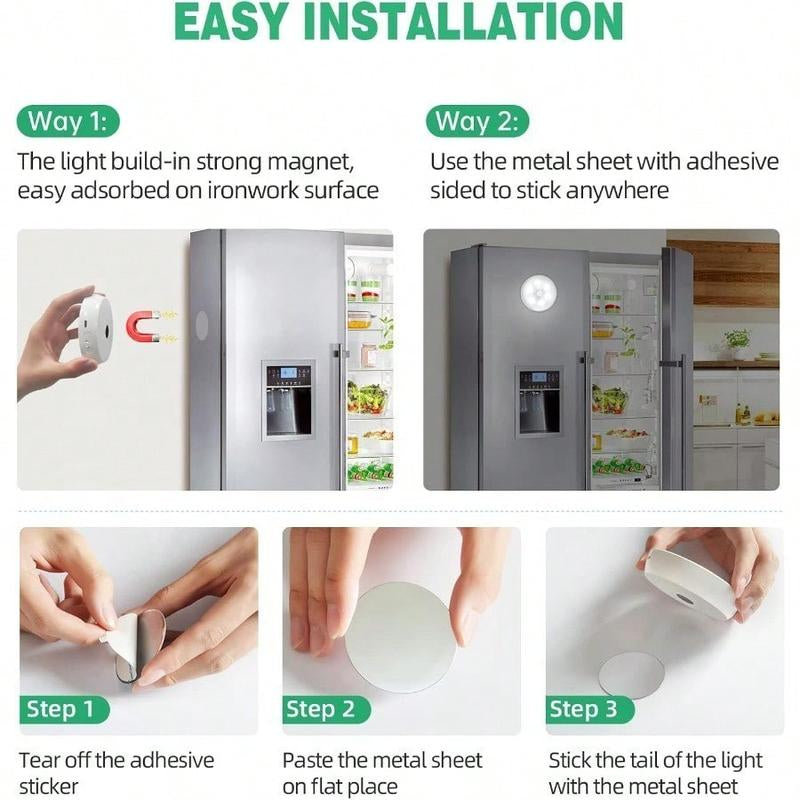 EASY INSTALLATION

Way 1:

The light build-in strong magnet, easy adsorbed on ironwork surface

Way 2:

Use the metal sheet with adhesive sided to stick anywhere

Step 1

Tear off the adhesive sticker

Step 2

Paste the metal sheet on flat place

Step 3

Stick the tail of the light with the metal sheet