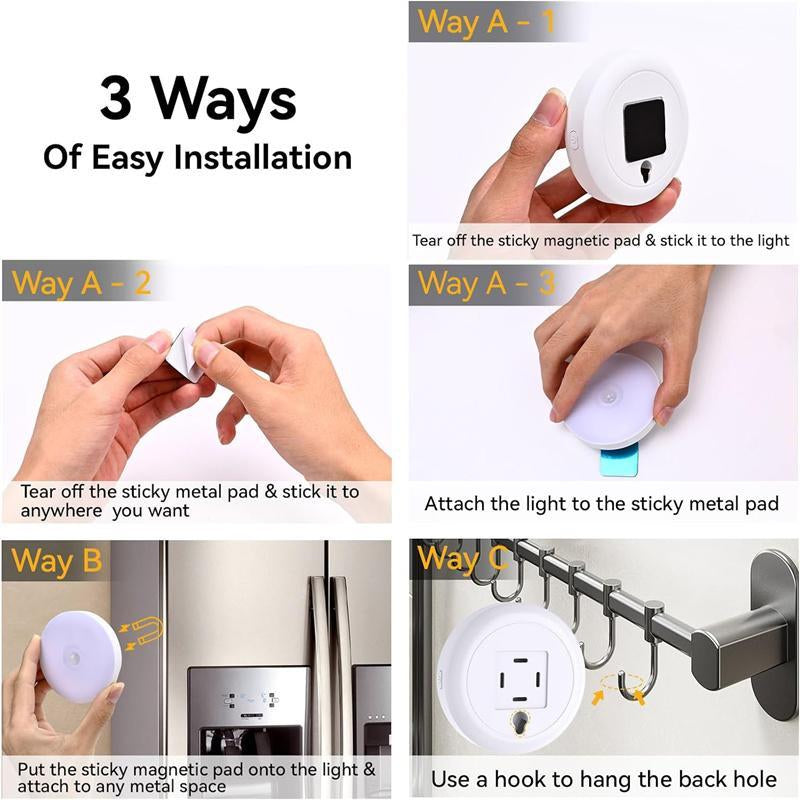 3 Ways
Of Easy Installation

Way A - 1

Tear off the sticky magnetic pad & stick it to the light

Way A - 2

Tear off the sticky metal pad & stick it to anywhere you want

Way A - 3

Attach the light to the sticky metal pad

Way B

Put the sticky magnetic pad onto the light & attach to any metal space

Way C

Use a hook to hang the back hole